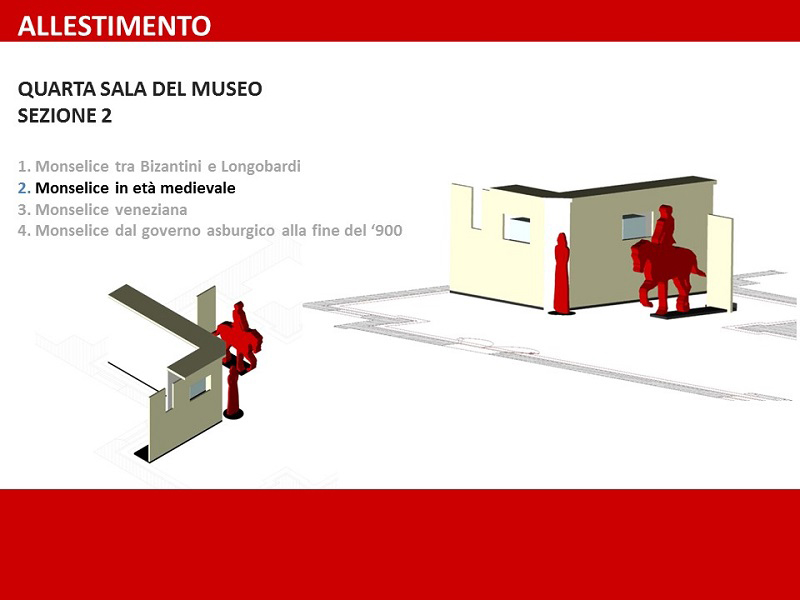 ALLESTIMENTO

QUARTA SALA DEL MUSEO
SEZIONE 2

1. Monselice tra Bizantini e Longobardi
2. Monselice in età medievale
3. Monselice veneziana
4. Monselice dal governo asburgico alla fine del ‘900